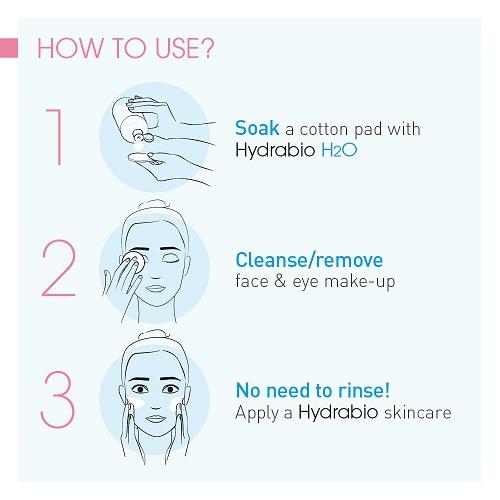 HOW TO USE?

1

Soak a cotton pad with Hydrabio $H_2O$

2

Cleanse/remove face & eye make-up

3

No need to rinse! Apply a Hydrabio skincare