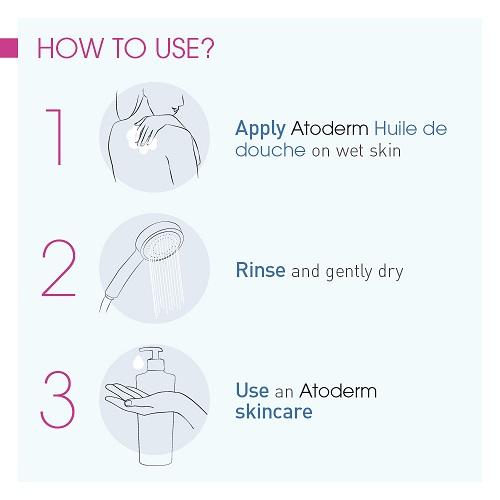 HOW TO USE?

1

Apply Atoderm Huile de douche on wet skin

2

Rinse and gently dry

3

Use an Atoderm skincare