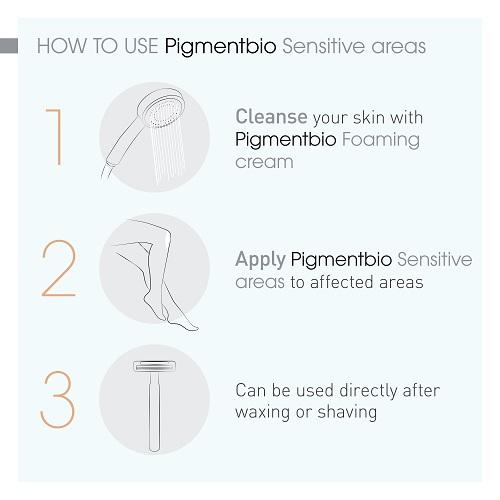 HOW TO USE Pigmentbio Sensitive areas

1

Cleanse your skin with Pigmentbio Foaming cream

2

Apply Pigmentbio Sensitive areas to affected areas

3

Can be used directly after waxing or shaving